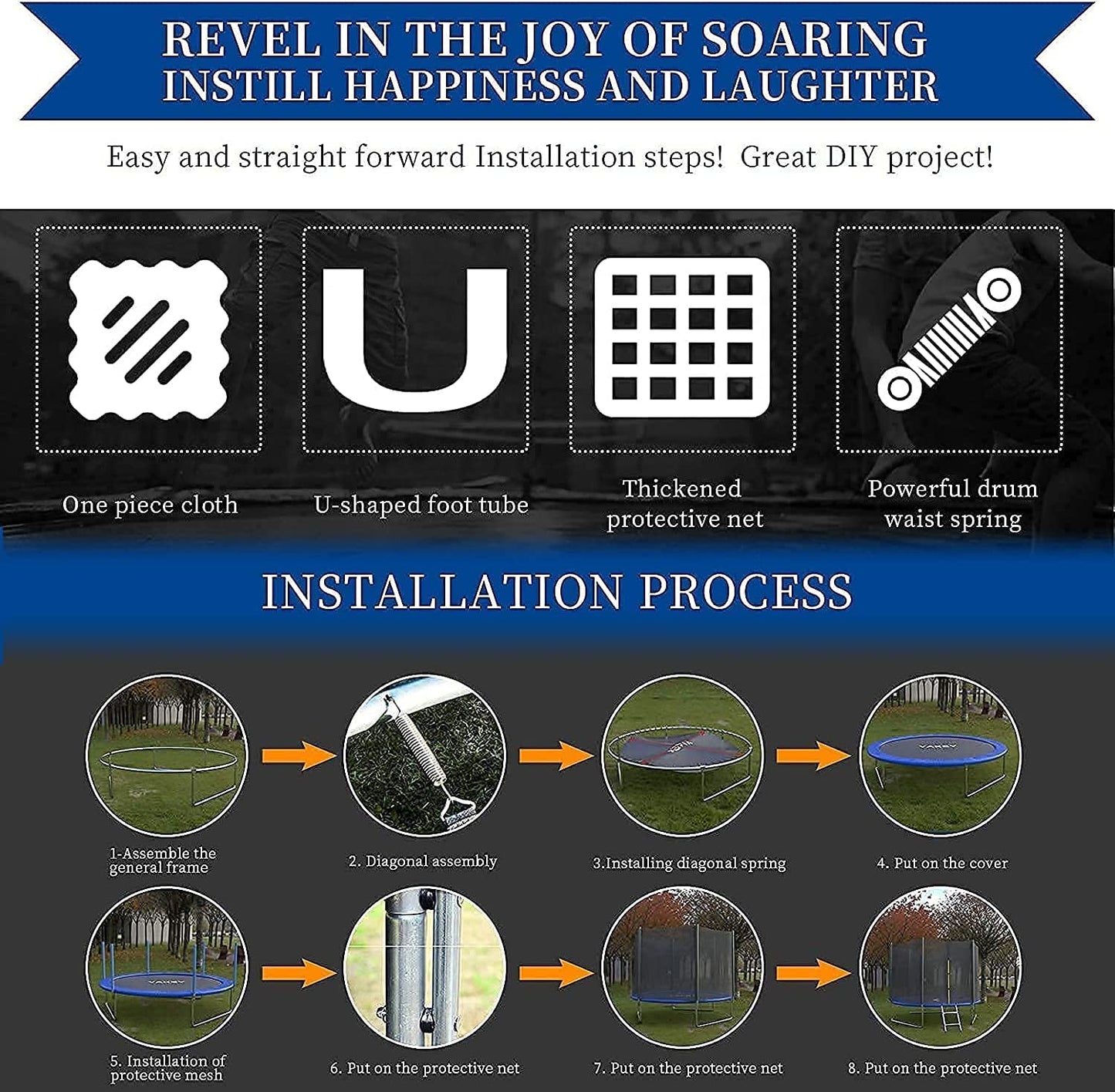 REVEL IN THE JOY OF SOARING
INSTILL HAPPINESS AND LAUGHTER

Easy and straight forward Installation steps! Great DIY project!

One piece cloth

U-shaped foot tube

Thickened protective net

Powerful drum waist spring

INSTALLATION PROCESS

1-Assemble the general frame

2. Diagonal assembly

3.Installing diagonal spring

4. Put on the cover

5. Installation of protective mesh

6. Put on the protective net

7. Put on the protective net

8. Put on the protective net